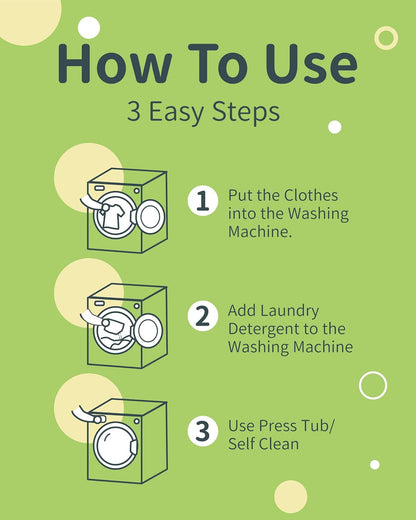 How To Use

3 Easy Steps

1 Put the Clothes into the Washing Machine.

2 Add Laundry Detergent to the Washing Machine

3 Use Press Tub/ Self Clean